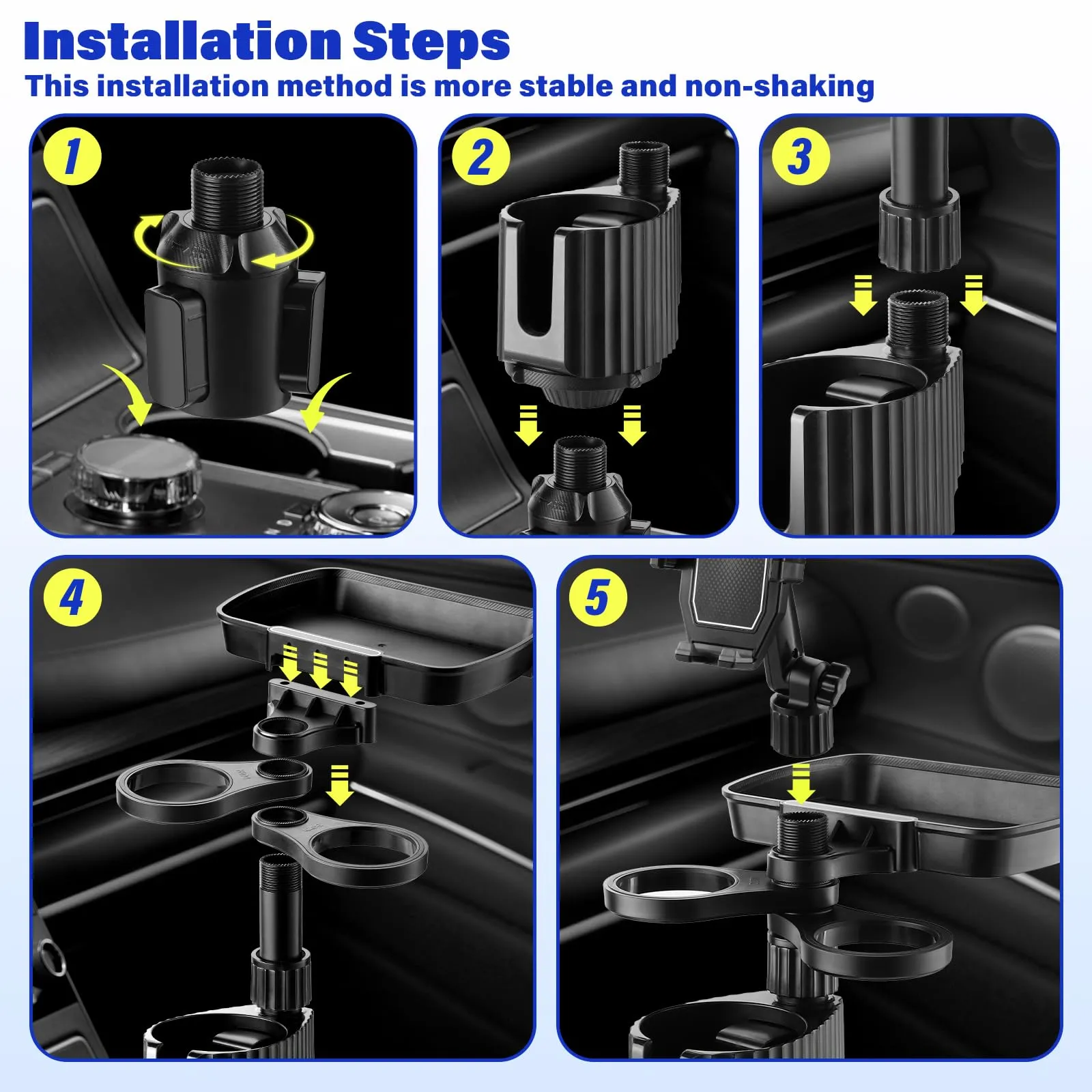 Installation Steps
This installation method is more stable and non-shaking

1

2

3

4

5